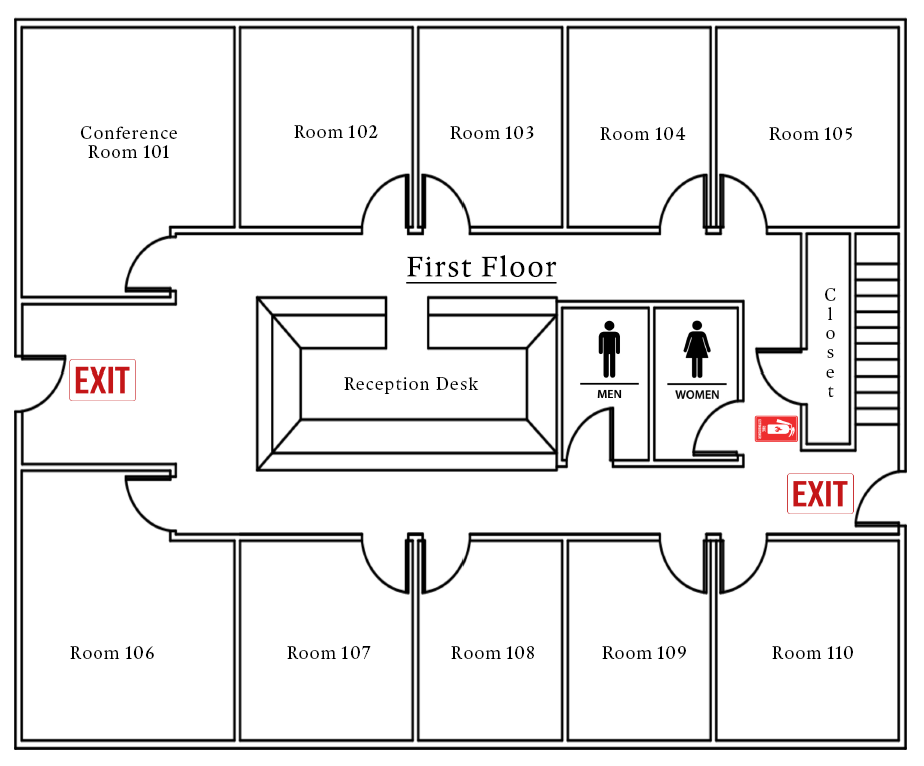 Conference Room 101

Room 102

Room 103

Room 104

Room 105

First Floor

Closet

EXIT

Reception Desk

MEN

WOMEN

EXIT

Room 106

Room 107

Room 108

Room 109

Room 110