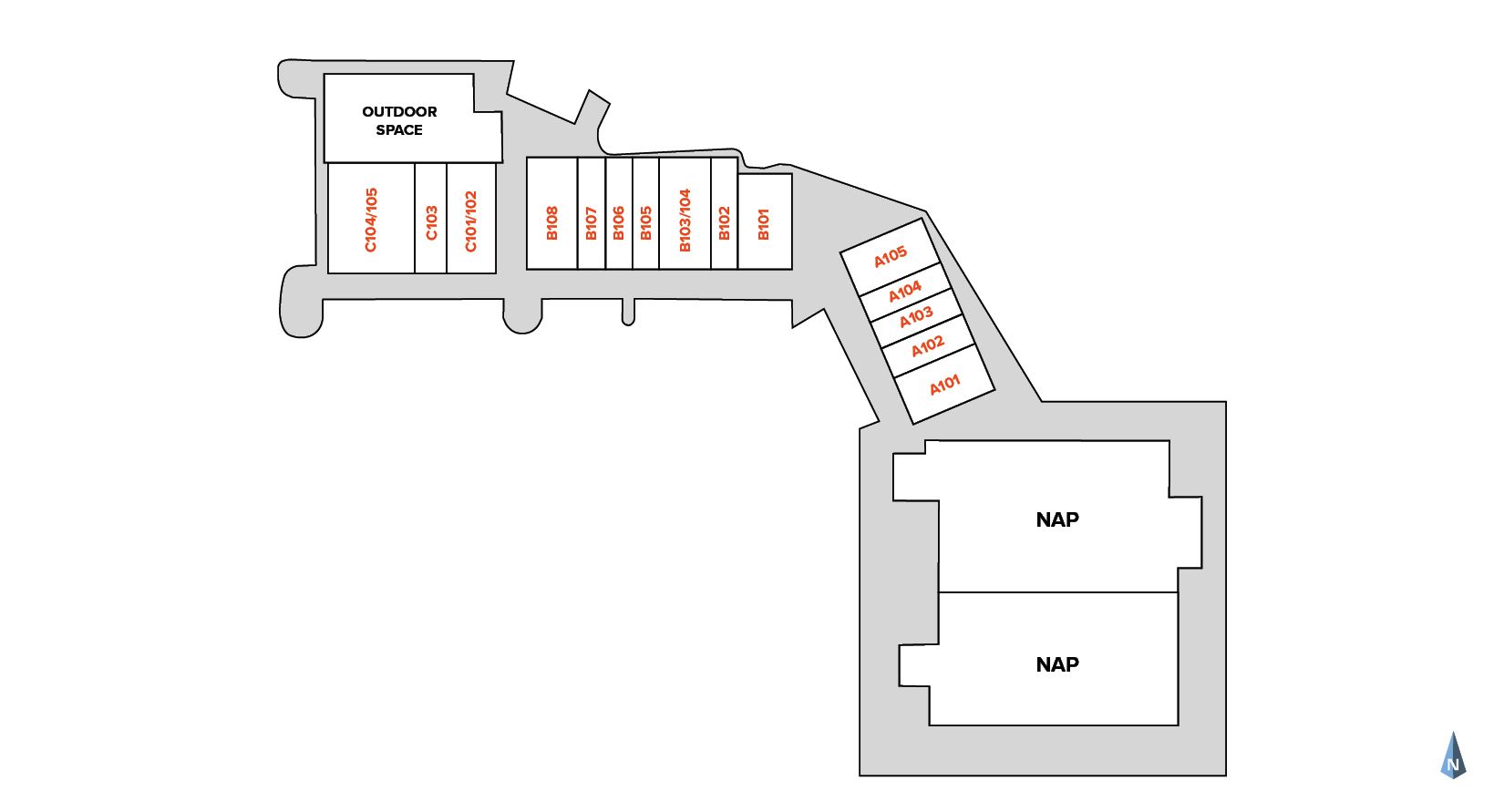 OUTDOOR SPACE

C104/105

C103

C101/102

B108

B107

B106

B105

B103/104

B102

B101

A105

A104

A103

A102

A101

NAP

NAP

N